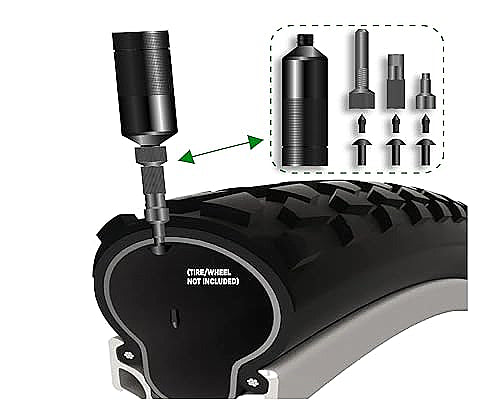 (TIRE/WHEEL NOT INCLUDED)