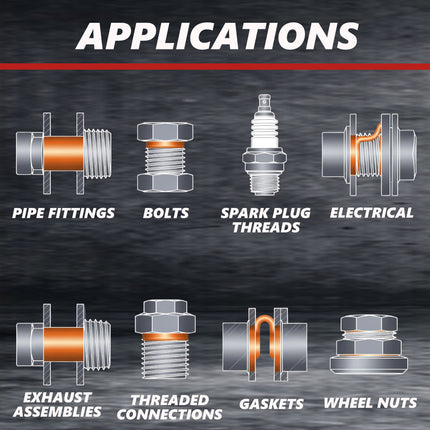 APPLICATIONS

PIPE FITTINGS

BOLTS

SPARK PLUG THREADS

ELECTRICAL

EXHAUST ASSEMBLIES

THREADED CONNECTIONS

GASKETS

WHEEL NUTS