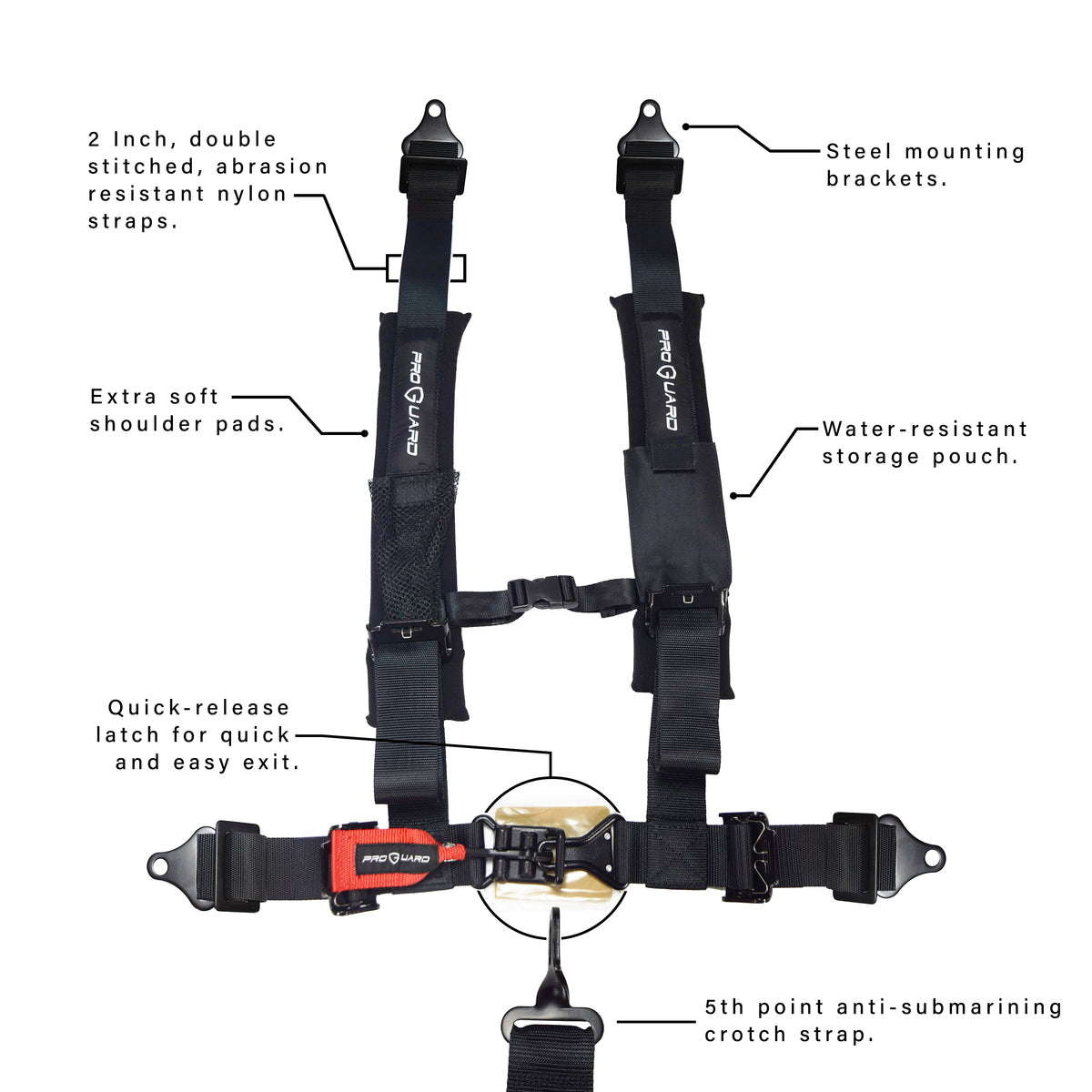 2 Inch, double stitched, abrasion resistant nylon straps.

Steel mounting brackets.

PRO GUARD

PRO GUARD

Extra soft shoulder pads.

Water-resistant storage pouch.

Quick-release latch for quick and easy exit.

PRO GUARD

5th point anti-submarining crotch strap.