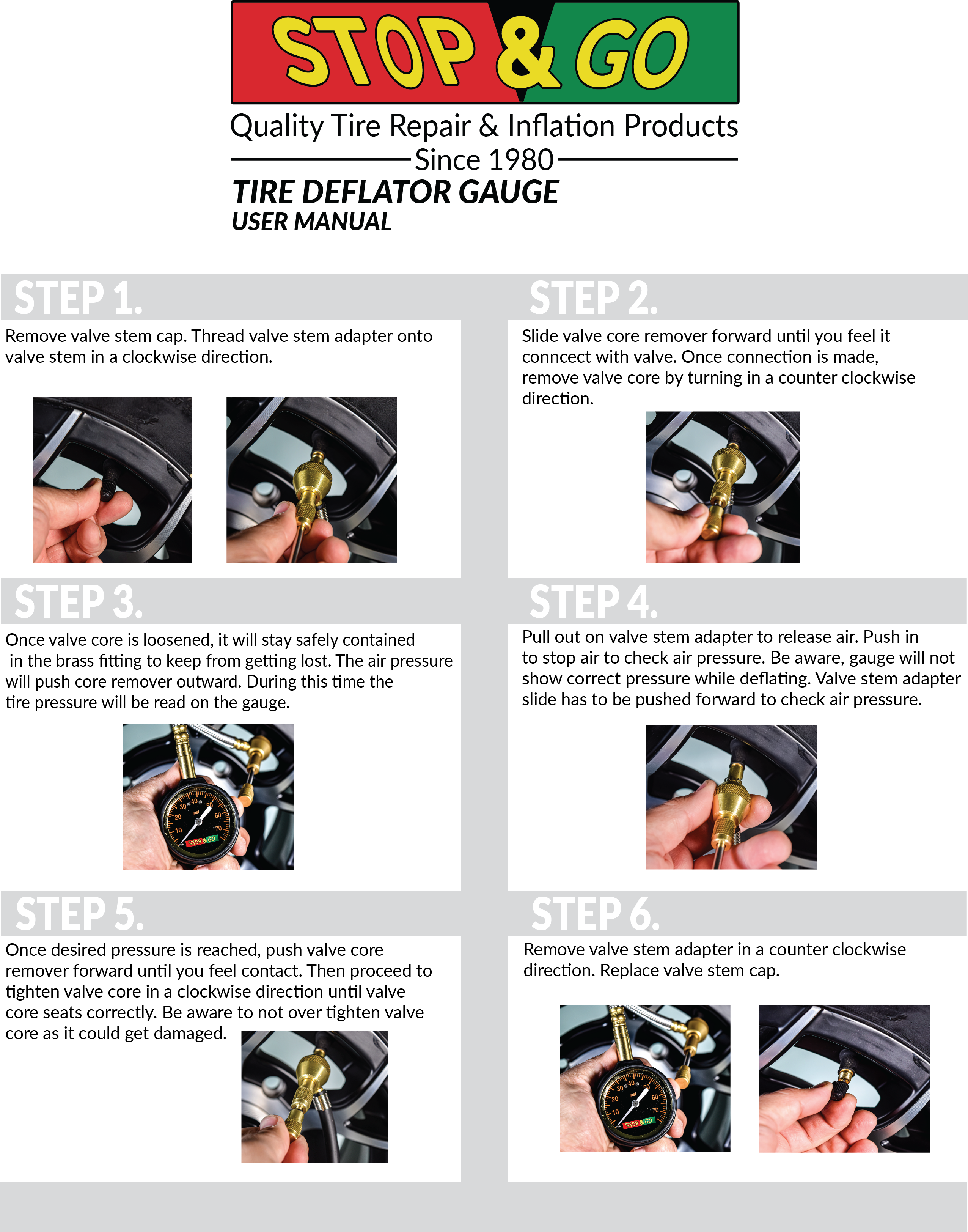 STOP & GO

Quality Tire Repair & Inflation Products

Since 1980

TIRE DEFLATOR GAUGE

USER MANUAL

STEP 1.

Remove valve stem cap. Thread valve stem adapter onto valve stem in a clockwise direction.

STEP 2.

Slide valve core remover forward until you feel it conncect with valve. Once connection is made, remove valve core by turning in a counter clockwise direction.

STEP 3.

Once valve core is loosened, it will stay safely contained in the brass fitting to keep from getting lost. The air pressure will push core remover outward. During this time the tire pressure will be read on the gauge.

10 20 30 40 50 60 70 psi STOP & GO

STEP 4.

Pull out on valve stem adapter to release air. Push in to stop air to check air pressure. Be aware, gauge will not show correct pressure while deflating. Valve stem adapter slide has to be pushed forward to check air pressure.

STEP 5.

Once desired pressure is reached, push valve core remover forward until you feel contact. Then proceed to tighten valve core in a clockwise direction until valve core seats correctly. Be aware to not over tighten valve core as it could get damaged.

STEP 6.

Remove valve stem adapter in a counter clockwise direction. Replace valve stem cap.

10 20 30 40 50 60 70 psi STOP & GO