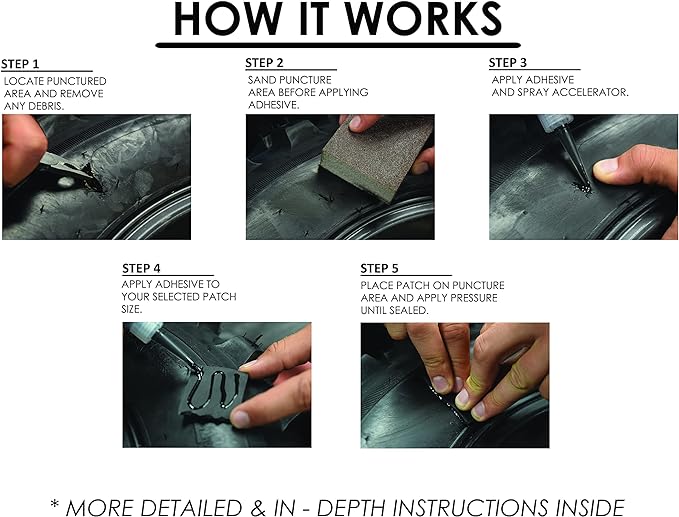 HOW IT WORKS

STEP 1
LOCATE PUNCTURED AREA AND REMOVE ANY DEBRIS.

STEP 2
SAND PUNCTURE AREA BEFORE APPLYING ADHESIVE.

STEP 3
APPLY ADHESIVE AND SPRAY ACCELERATOR.

STEP 4
APPLY ADHESIVE TO YOUR SELECTED PATCH SIZE.

STEP 5
PLACE PATCH ON PUNCTURE AREA AND APPLY PRESSURE UNTIL SEALED.

* MORE DETAILED & IN - DEPTH INSTRUCTIONS INSIDE