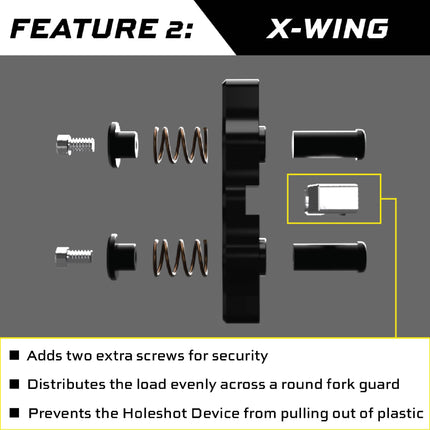 FEATURE 2: X-WING

■ Adds two extra screws for security

■ Distributes the load evenly across a round fork guard

■ Prevents the Holeshot Device from pulling out of plastic