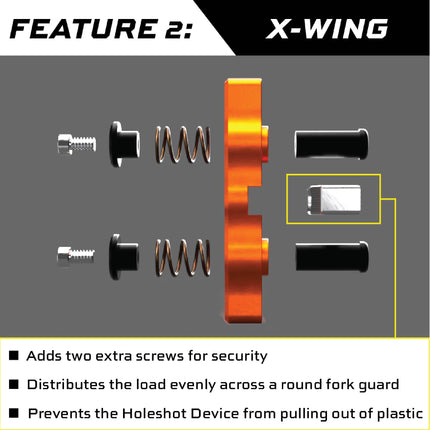 FEATURE 2: X-WING

■ Adds two extra screws for security

■ Distributes the load evenly across a round fork guard

■ Prevents the Holeshot Device from pulling out of plastic