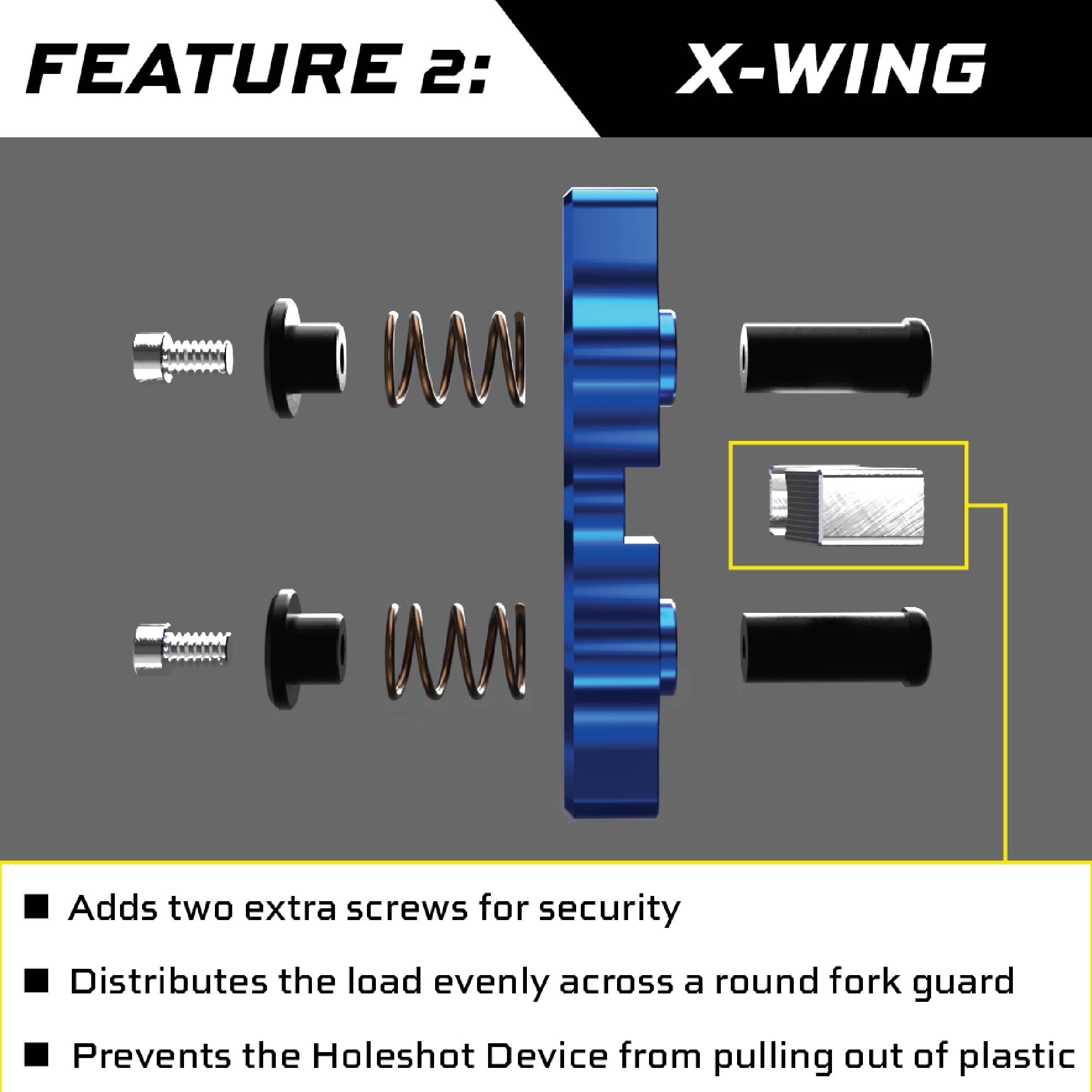 FEATURE 2: X-WING

■ Adds two extra screws for security

■ Distributes the load evenly across a round fork guard

■ Prevents the Holeshot Device from pulling out of plastic