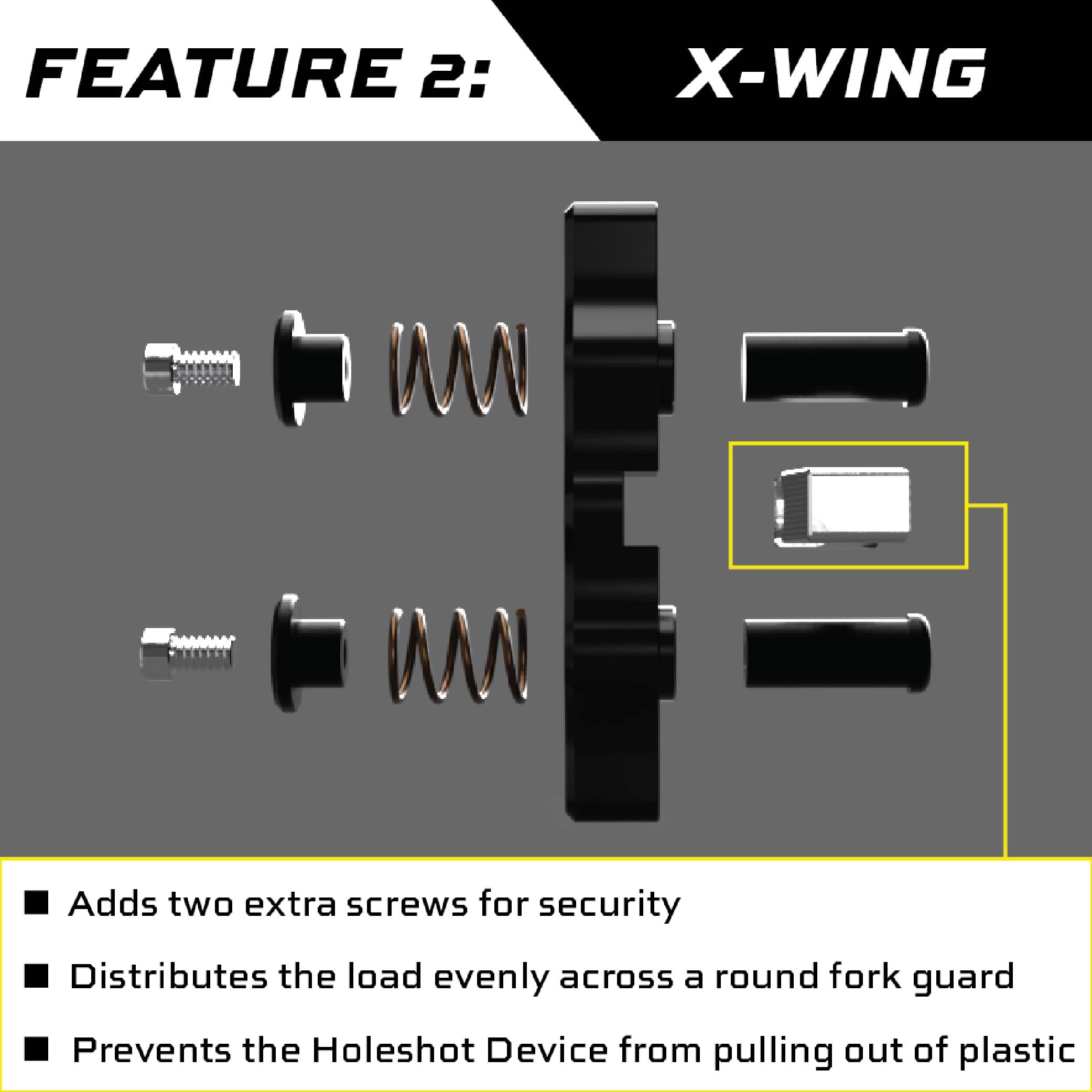 FEATURE 2: X-WING

■ Adds two extra screws for security

■ Distributes the load evenly across a round fork guard

■ Prevents the Holeshot Device from pulling out of plastic