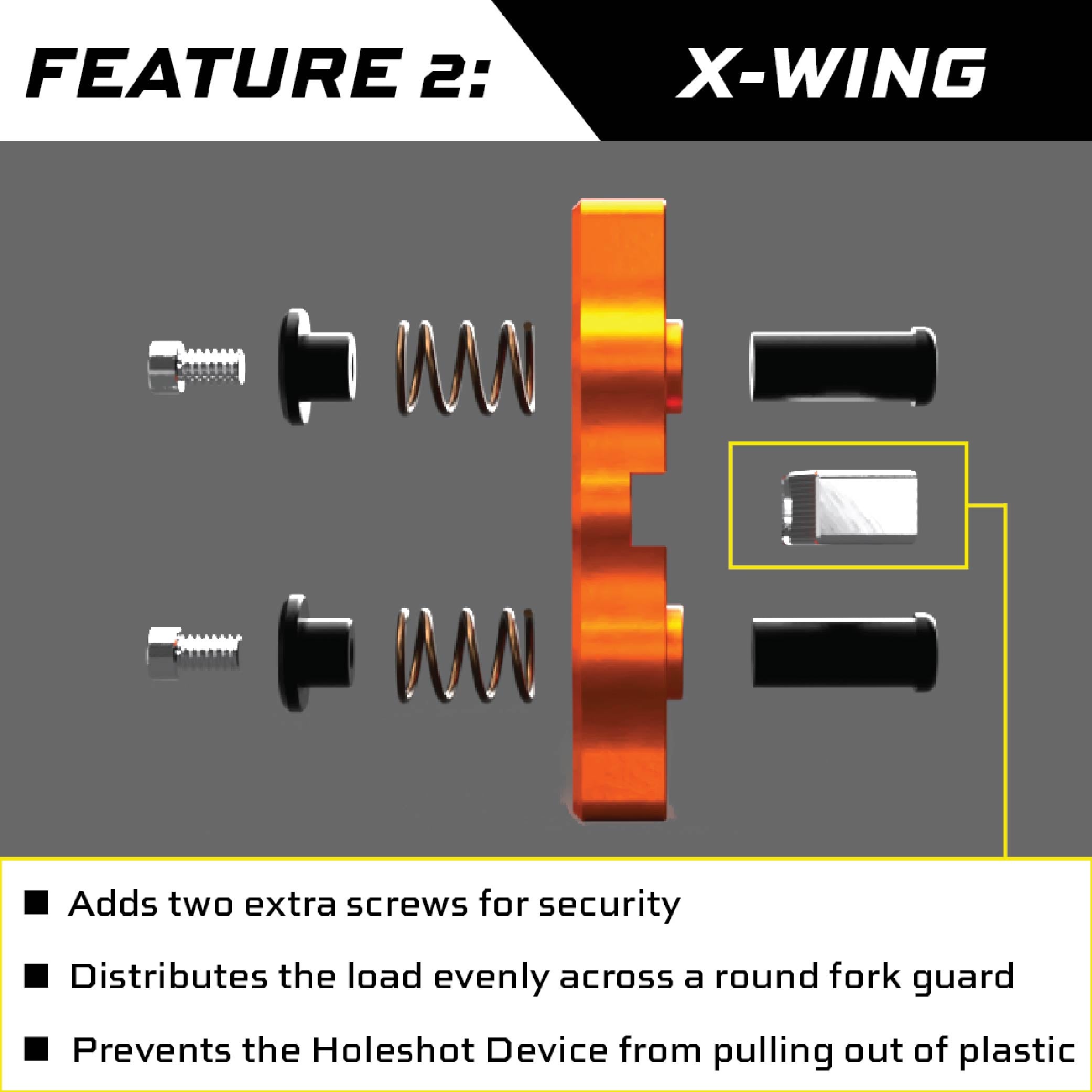 FEATURE 2: X-WING

■ Adds two extra screws for security

■ Distributes the load evenly across a round fork guard

■ Prevents the Holeshot Device from pulling out of plastic