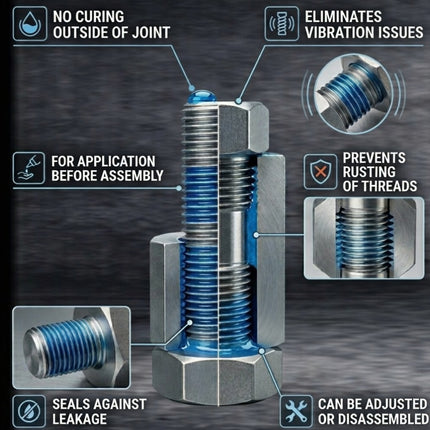 NO CURING OUTSIDE OF JOINT

ELIMINATES VIBRATION ISSUES

FOR APPLICATION BEFORE ASSEMBLY

PREVENTS RUSTING OF THREADS

SEALS AGAINST LEAKAGE

CAN BE ADJUSTED OR DISASSEMBLED