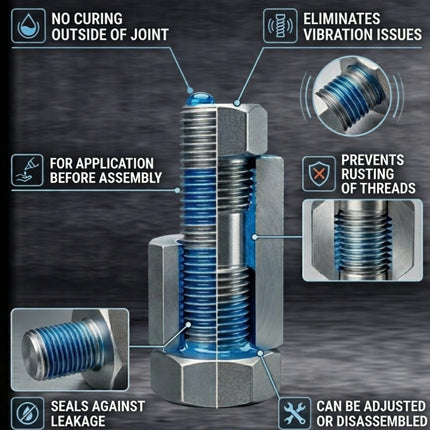 NO CURING OUTSIDE OF JOINT

ELIMINATES VIBRATION ISSUES

FOR APPLICATION BEFORE ASSEMBLY

PREVENTS RUSTING OF THREADS

SEALS AGAINST LEAKAGE

CAN BE ADJUSTED OR DISASSEMBLED