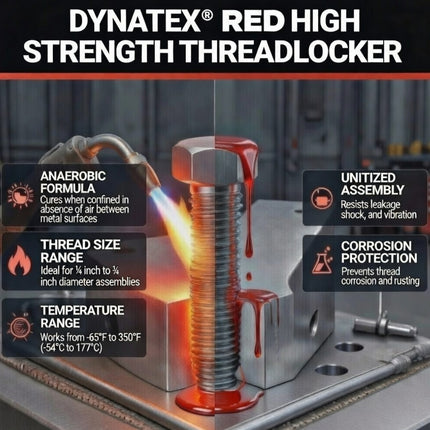 DYNATEX® RED HIGH STRENGTH THREADLOCKER

ANAEROBIC FORMULA
Cures when confined in absence of air between metal surfaces

THREAD SIZE RANGE
Ideal for ¼ inch to ¾ inch diameter assemblies

TEMPERATURE RANGE
Works from -65°F to 350°F (-54°C to 177°C)

UNITIZED ASSEMBLY
Resists leakage shock, and vibration

CORROSION PROTECTION
Prevents thread corrosion and rusting